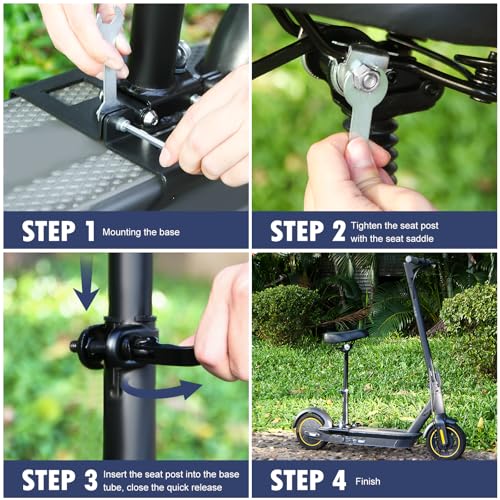 STEP 1 Mounting the base

STEP 2 Tighten the seat post with the seat saddle

STEP 3 Insert the seat post into the base tube, close the quick release

STEP 4 Finish