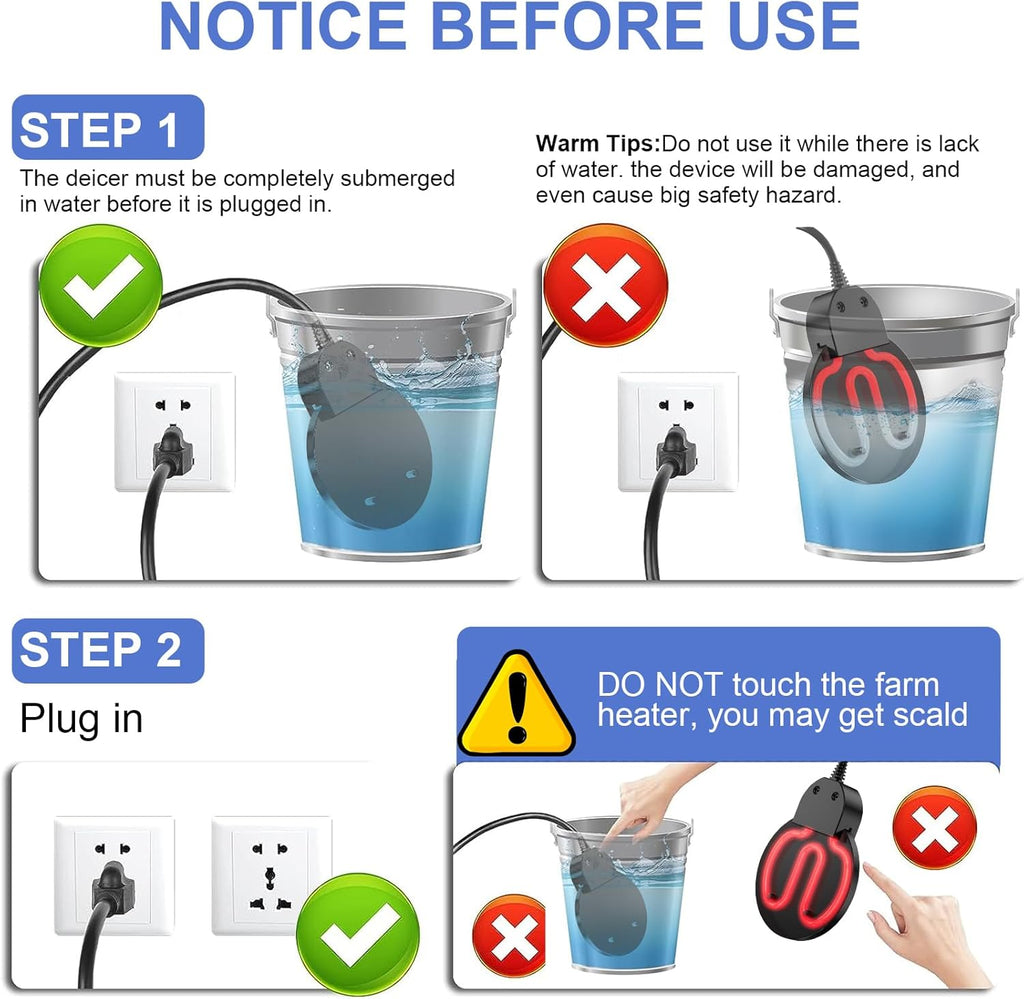 NOTICE BEFORE USE

STEP 1

The deicer must be completely submerged in water before it is plugged in.

Warm Tips:Do not use it while there is lack of water. the device will be damaged, and even cause big safety hazard.

STEP 2

Plug in

DO NOT touch the farm heater, you may get scald