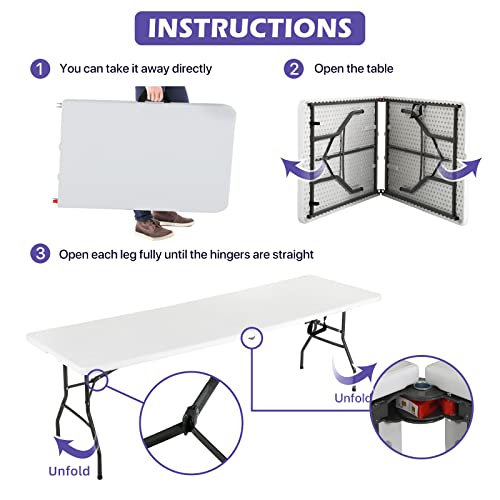 INSTRUCTIONS

1 You can take it away directly

2 Open the table

3 Open each leg fully until the hingers are straight

Unfold

Unfold